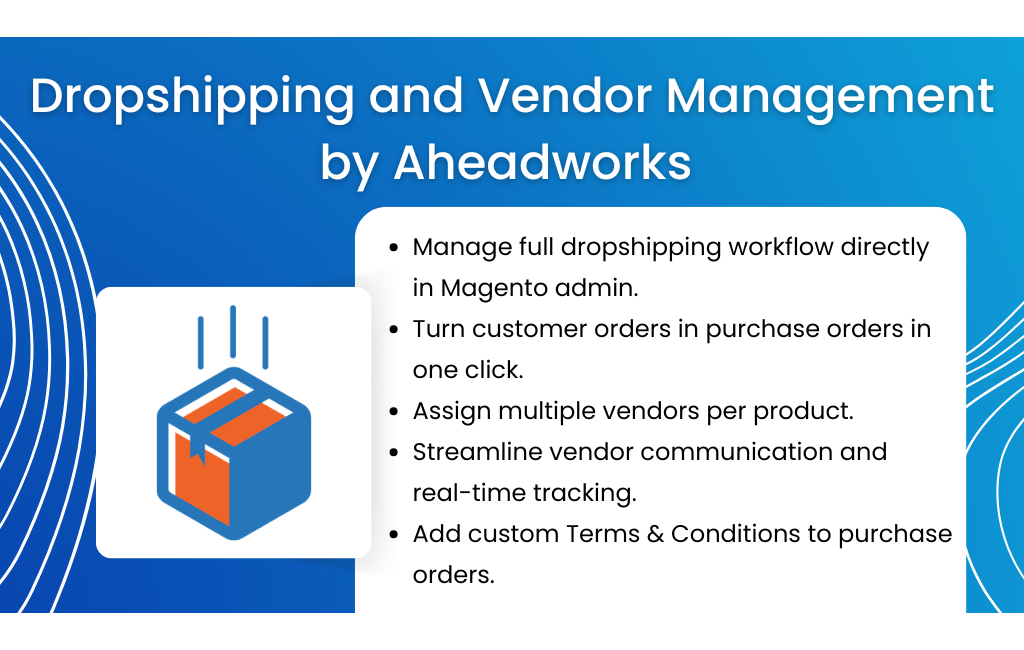 Dropshipping and Vendor Management by Aheadworks

• Manage full dropshipping workflow directly in Magento admin.
• Turn customer orders in purchase orders in one click.
• Assign multiple vendors per product.
• Streamline vendor communication and real-time tracking.
• Add custom Terms & Conditions to purchase orders.